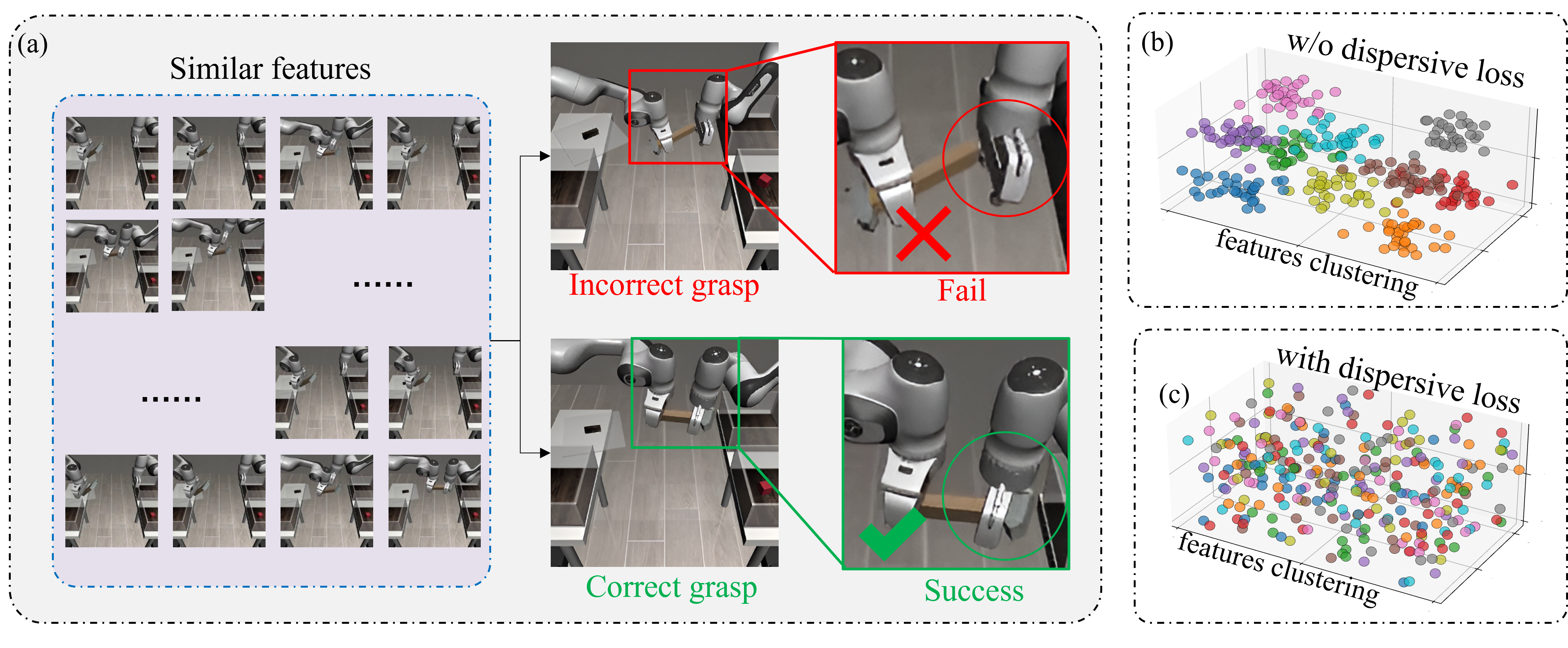 (a)

Similar features

......

......

Incorrect grasp

Fail

Correct grasp

Success

(b)

w/o dispersive loss

features clustering

(c)

with dispersive loss

features clustering